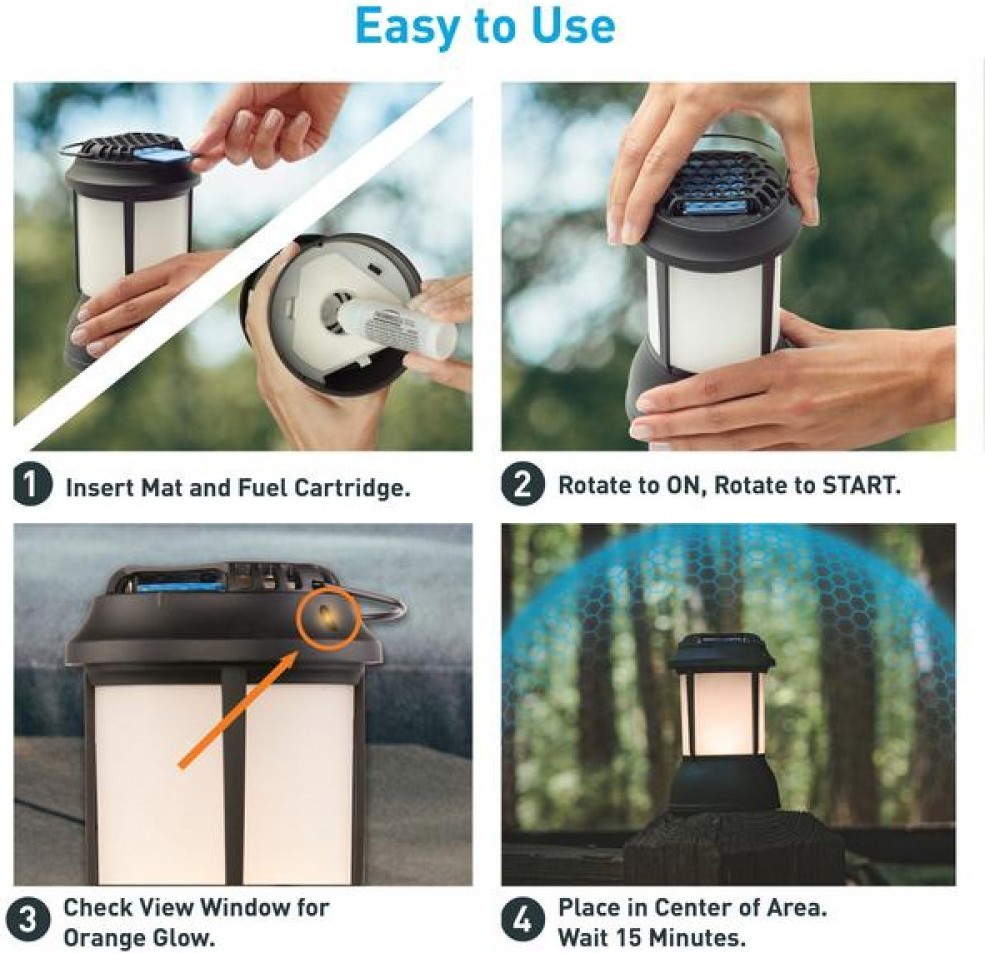 Easy to Use

1 Insert Mat and Fuel Cartridge.

2 Rotate to ON, Rotate to START.

3 Check View Window for Orange Glow.

4 Place in Center of Area. Wait 15 Minutes.